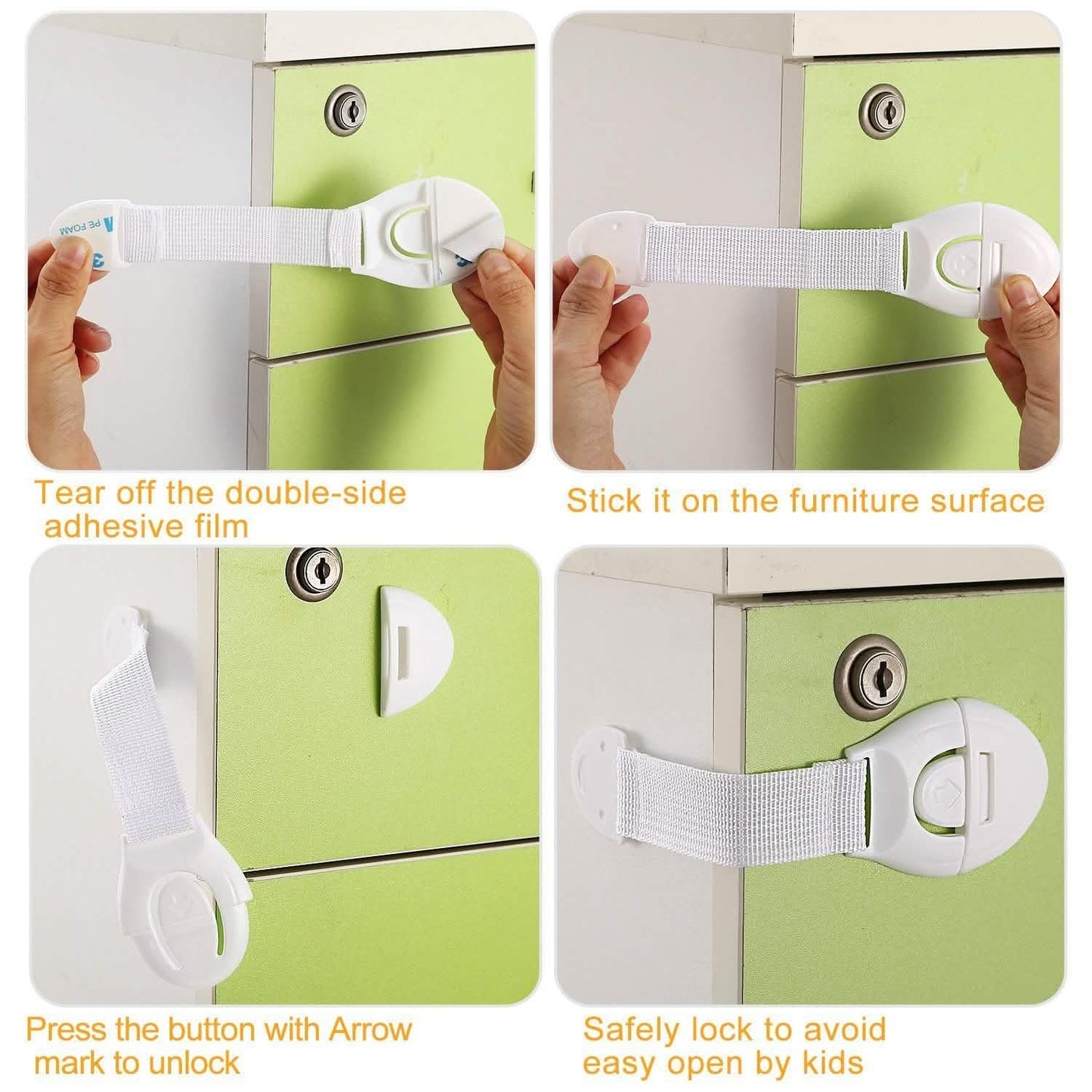 PE FOAM

Tear off the double-side adhesive film

Stick it on the furniture surface

Press the button with Arrow mark to unlock

Safely lock to avoid easy open by kids