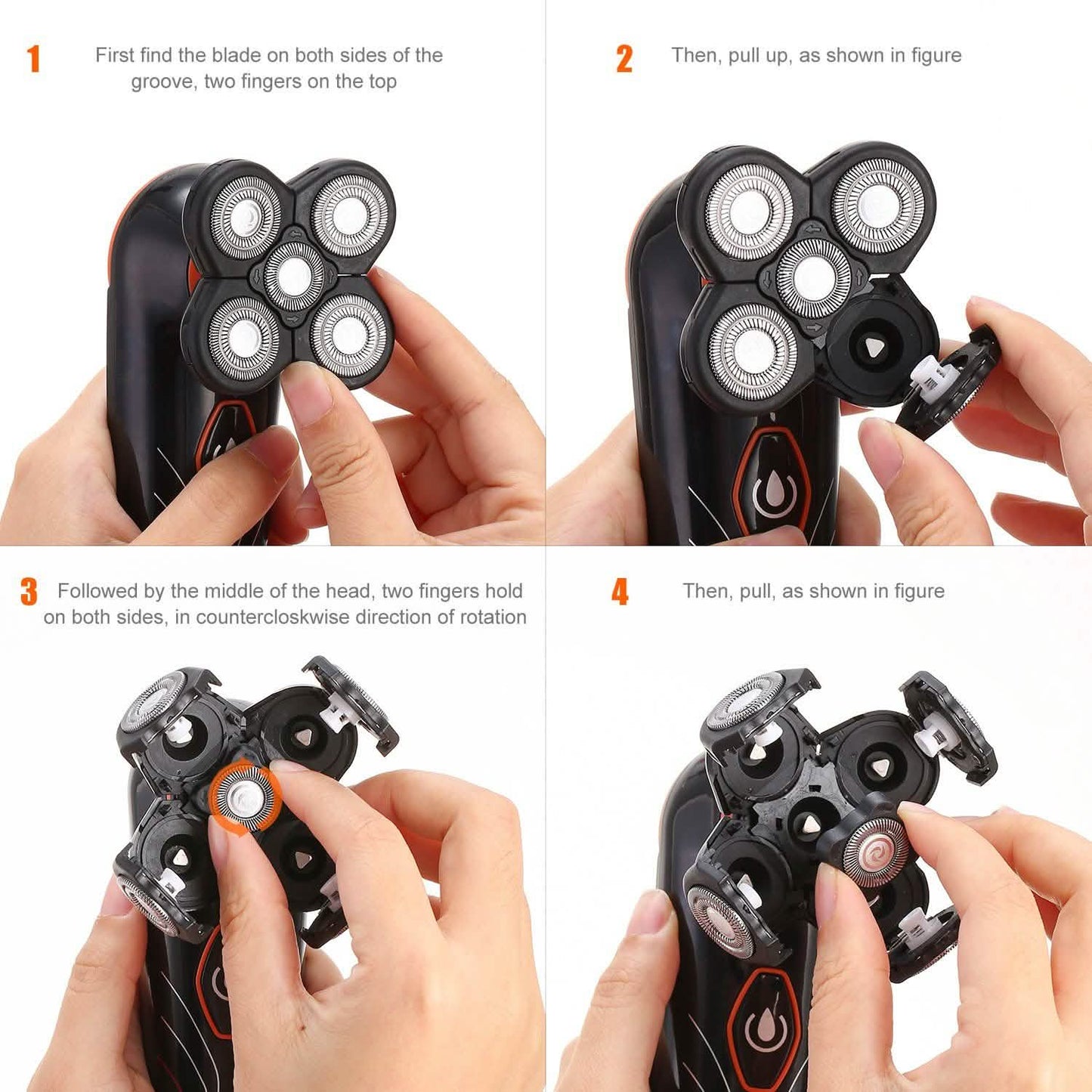 1 First find the blade on both sides of the groove, two fingers on the top

2 Then, pull up, as shown in figure

3 Followed by the middle of the head, two fingers hold on both sides, in countercloskwise direction of rotation

4 Then, pull, as shown in figure