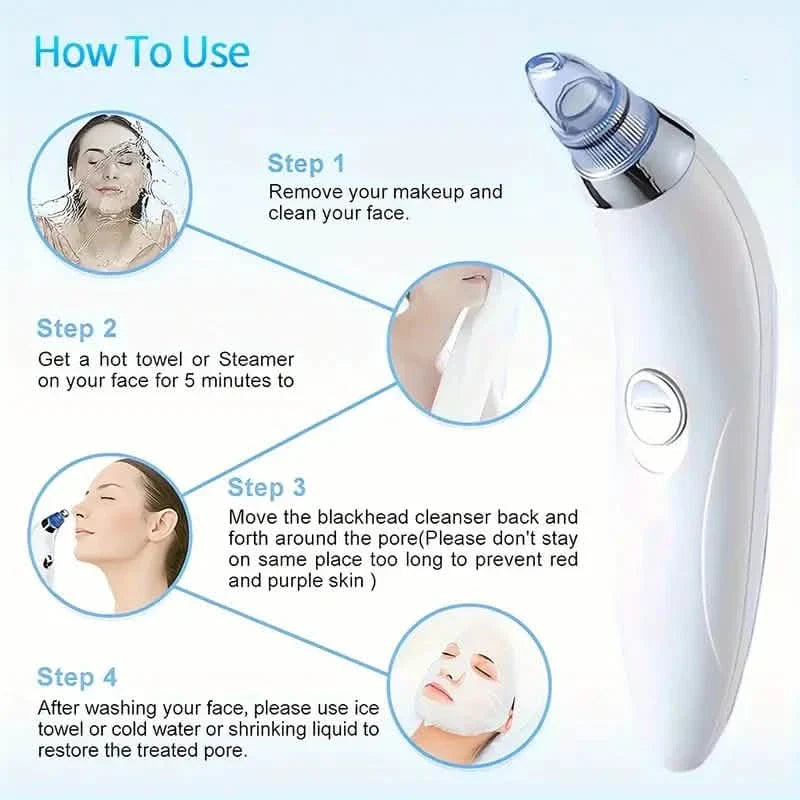 How To Use

Step 1
Remove your makeup and clean your face.

Step 2
Get a hot towel or Steamer on your face for 5 minutes to

Step 3
Move the blackhead cleanser back and forth around the pore(Please don't stay on same place too long to prevent red and purple skin )

Step 4
After washing your face, please use ice towel or cold water or shrinking liquid to restore the treated pore.