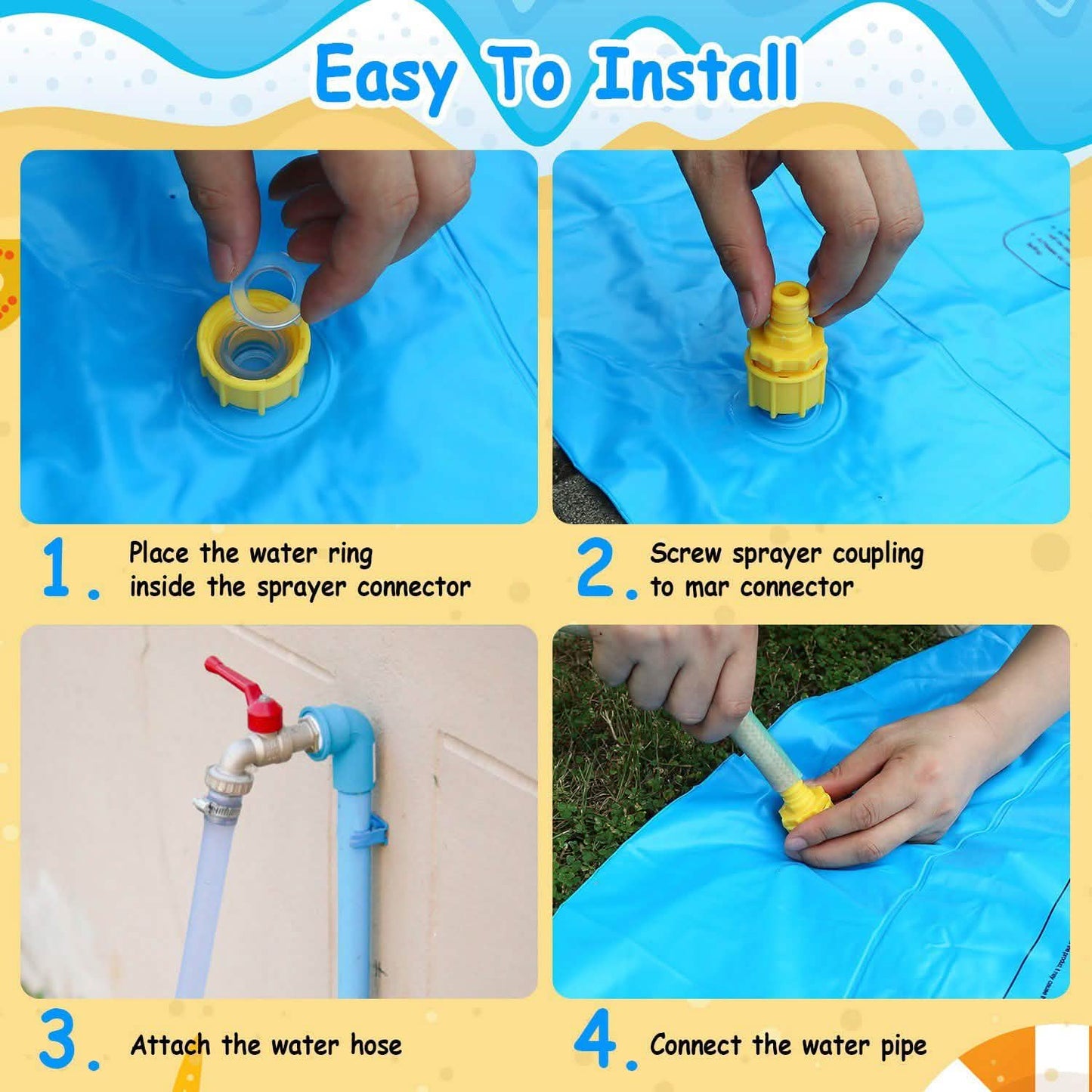 Easy To Install

1. Place the water ring inside the sprayer connector

2. Screw sprayer coupling to mar connector

3. Attach the water hose

4. Connect the water pipe