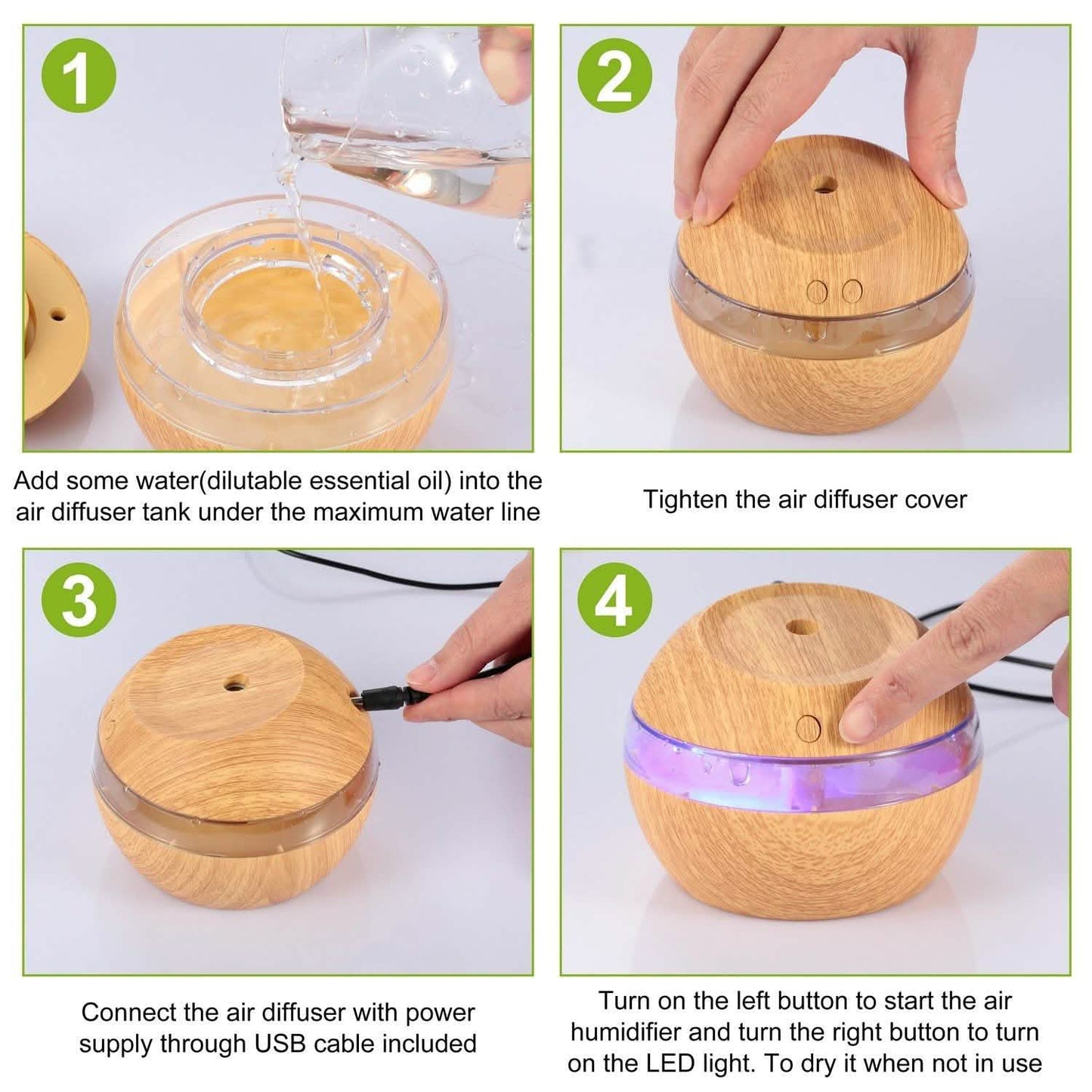 1

Add some water(dilutable essential oil) into the air diffuser tank under the maximum water line

2

Tighten the air diffuser cover

3

Connect the air diffuser with power supply through USB cable included

4

Turn on the left button to start the air humidifier and turn the right button to turn on the LED light. To dry it when not in use